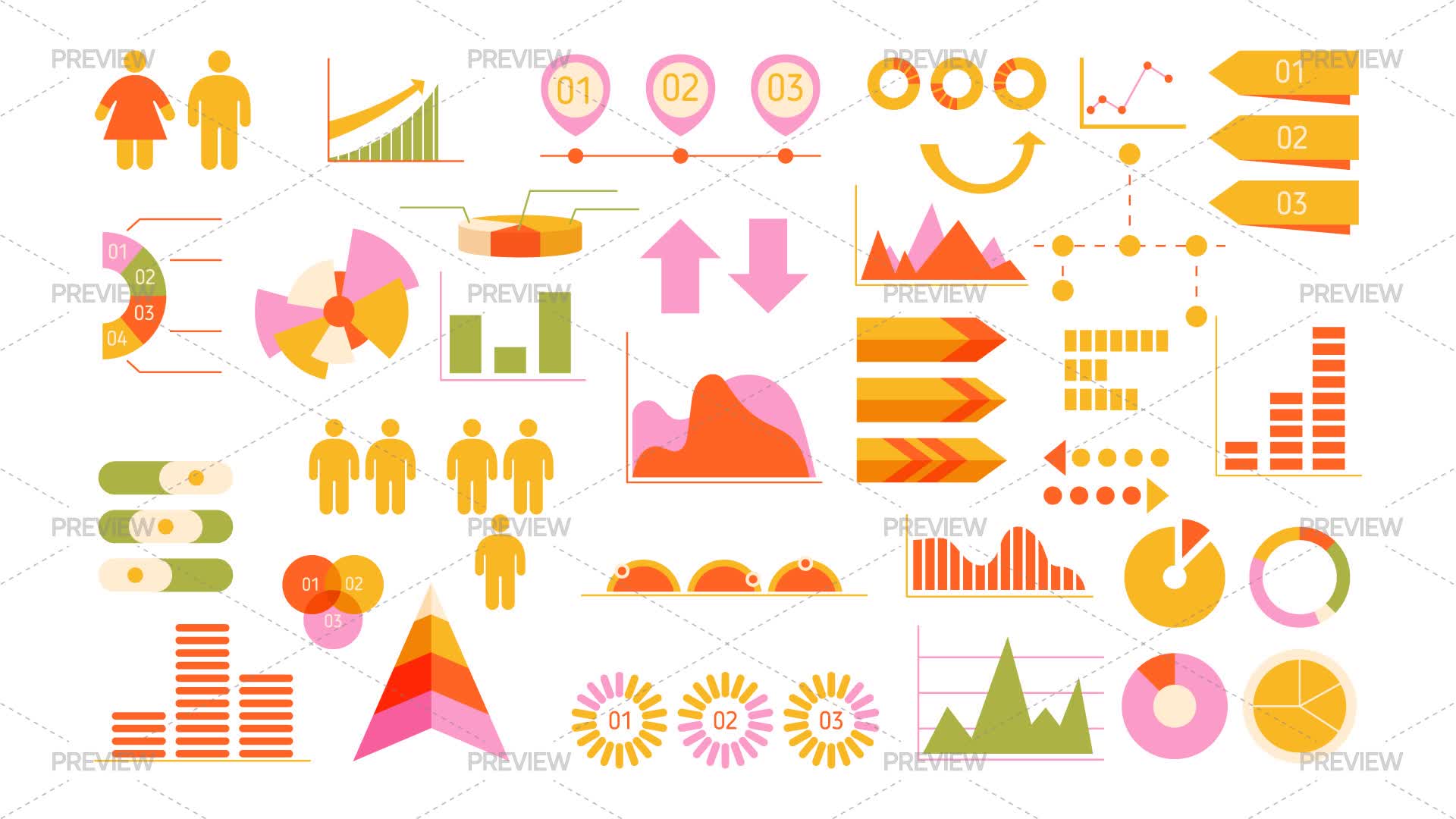 PREVIEW PREVIEW PREVIEW PREVIEW

01 02 03

01
02
03

01
02
03
04

PREVIEW PREVIEW PREVIEW PREVIEW

PREVIEW PREVIEW PREVIEW PREVIEW

01 02
03

01 02 03

PREVIEW PREVIEW PREVIEW PREVIEW