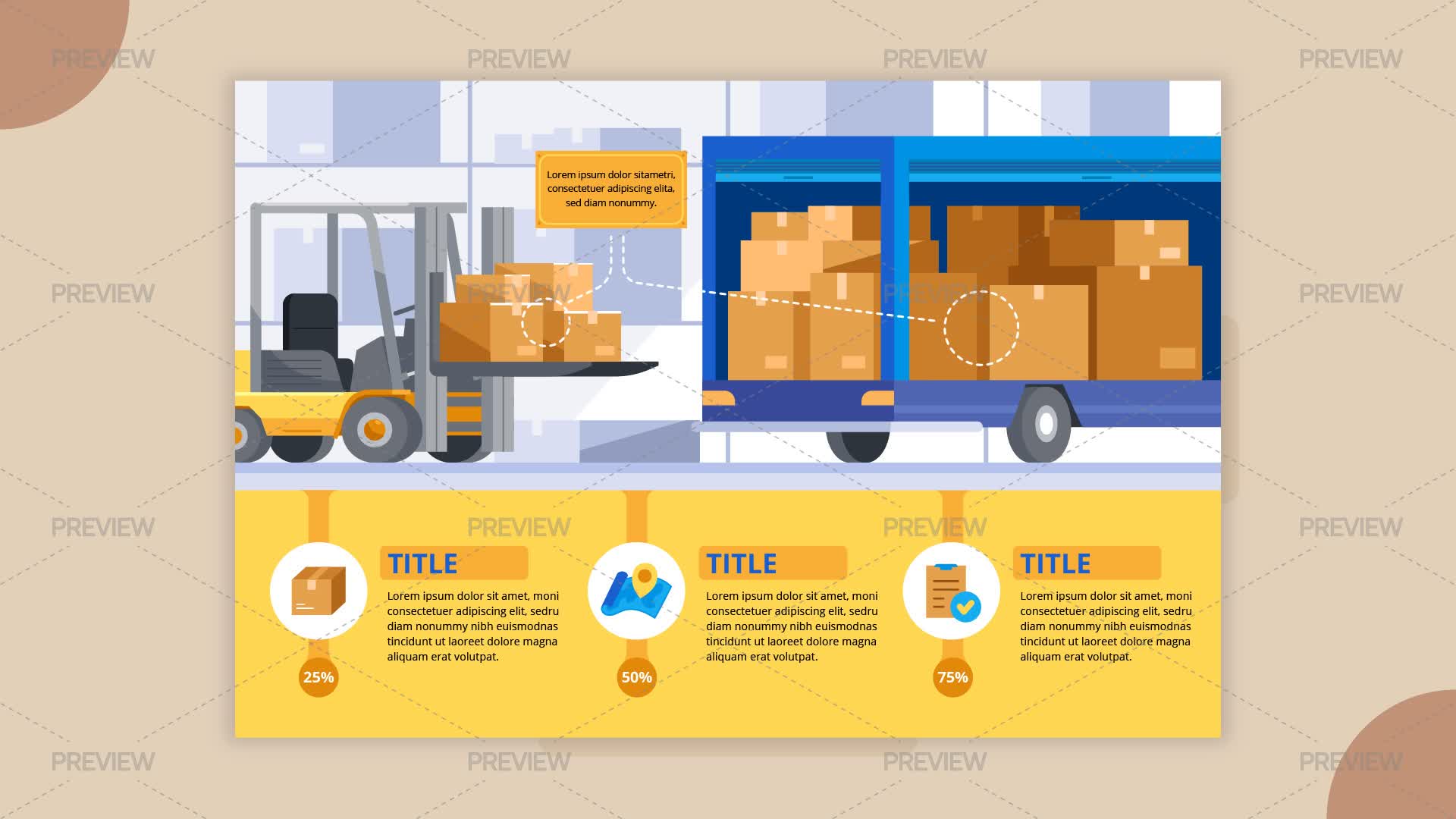 PREVIEW PREVIEW PREVIEW PREVIEW

Lorem ipsum dolor sitametri, consectetuer adipiscing elita, sed diam nonummy.

PREVIEW PREVIEW PREVIEW PREVIEW

PREVIEW PREVIEW PREVIEW PREVIEW

TITLE
Lorem ipsum dolor sit amet, moni consectetuer adipiscing elit, sedru diam nonummy nibh euismodnas tincidunt ut laoreet dolore magna aliquam erat volutpat.
25%

TITLE
Lorem ipsum dolor sit amet, moni consectetuer adipiscing elit, sedru diam nonummy nibh euismodnas tincidunt ut laoreet dolore magna aliquam erat volutpat.
50%

TITLE
Lorem ipsum dolor sit amet, moni consectetuer adipiscing elit, sedru diam nonummy nibh euismodnas tincidunt ut laoreet dolore magna aliquam erat volutpat.
75%

PREVIEW PREVIEW PREVIEW PREVIEW